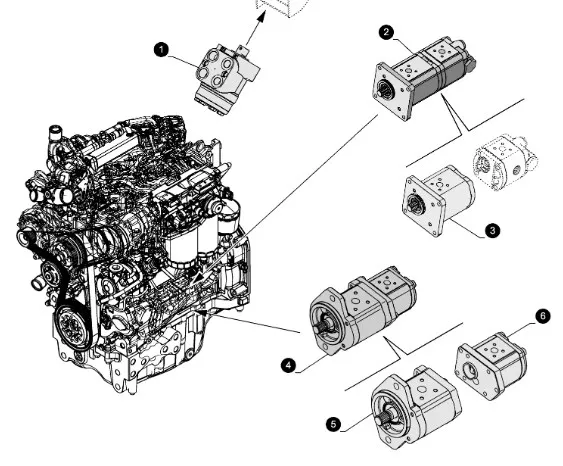 1
2
3
4
5
6